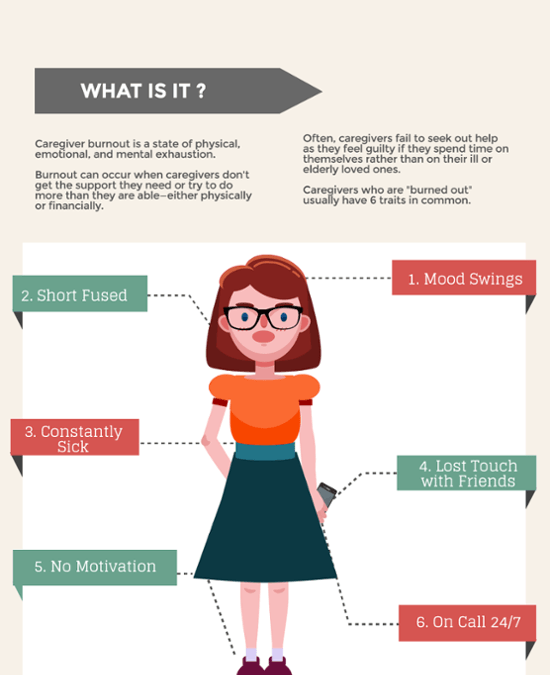 WHAT IS IT ?

Caregiver burnout is a state of physical, emotional, and mental exhaustion.

Burnout can occur when caregivers don't get the support they need or try to do more than they are able–either physically or financially.

Often, caregivers fail to seek out help as they feel guilty if they spend time on themselves rather than on their ill or elderly loved ones.

Caregivers who are "burned out" usually have 6 traits in common.

1. Mood Swings

2. Short Fused

3. Constantly Sick

4. Lost Touch with Friends

5. No Motivation

6. On Call 24/7